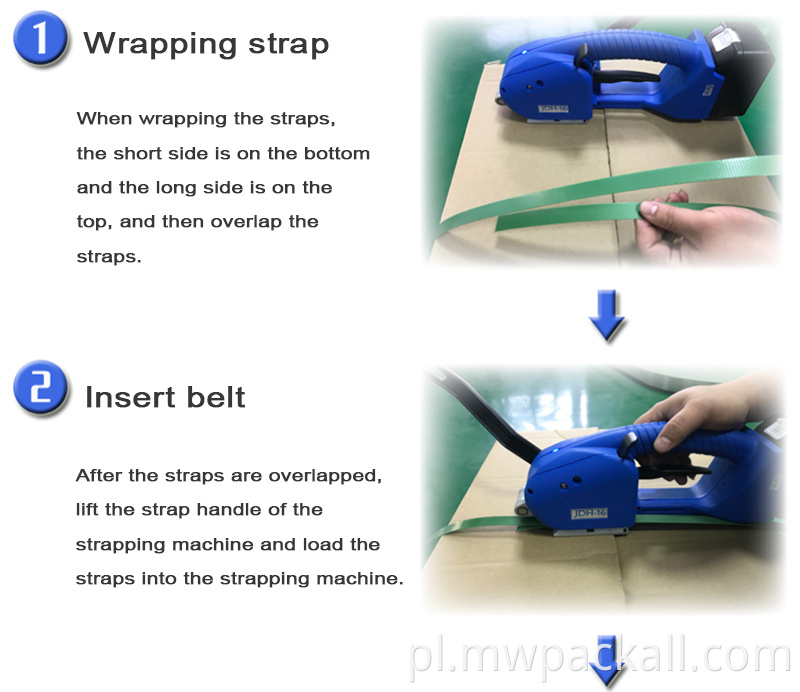 1 Wrapping strap

When wrapping the straps, the short side is on the bottom and the long side is on the top, and then overlap the straps.

JDH-16

2 Insert belt

After the straps are overlapped, lift the strap handle of the strapping machine and load the straps into the strapping machine.

JDH-16

pl.mwpackall.com